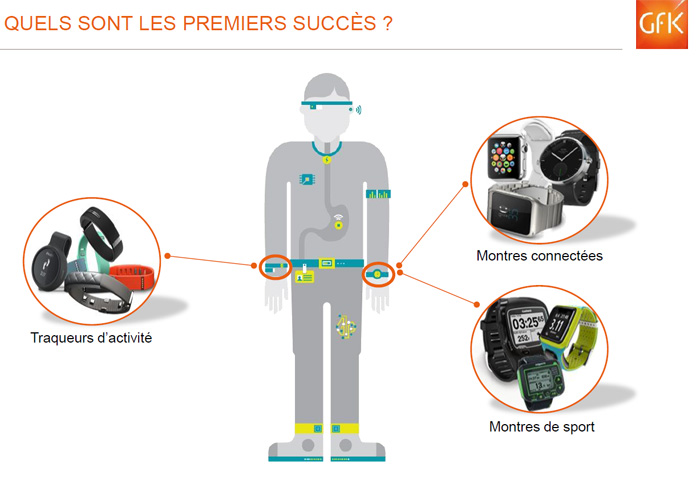 QUELS SONT LES PREMIERS SUCCÈS ?

GfK

Traqueurs d'activité

Montres connectées

03:25
252

Montres de sport